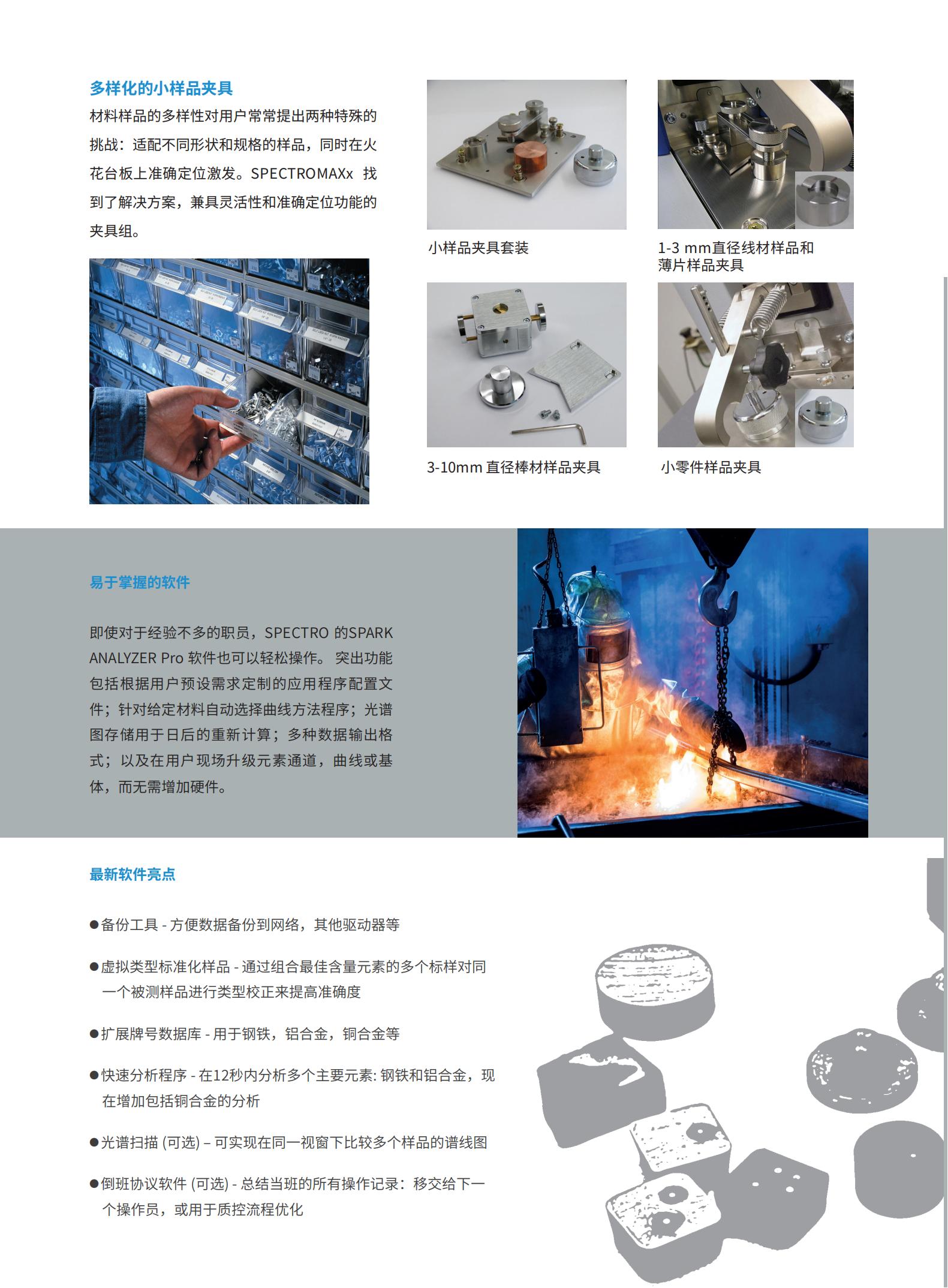 多样化的小样品夹具

材料样品的多样性对用户常常提出两种特殊的挑战：适配不同形状和规格的样品，同时在火花台板上准确定位激发。SPECTROMAXx 找到了解决方案，兼具灵活性和准确定位功能的夹具组。

小样品夹具套装

1-3 mm直径线材样品和薄片样品夹具

3-10mm 直径棒材样品夹具

小零件样品夹具

易于掌握的软件

即使对于经验不多的职员，SPECTRO 的SPARK ANALYZER Pro 软件也可以轻松操作。 突出功能包括根据用户预设需求定制的应用程序配置文件；针对给定材料自动选择曲线方法程序；光谱图存储用于日后的重新计算；多种数据输出格式；以及在用户现场升级元素通道，曲线或基体，而无需增加硬件。

最新软件亮点

●备份工具 - 方便数据备份到网络，其他驱动器等

●虚拟类型标准化样品 - 通过组合最佳含量元素的多个标样对同一个被测样品进行类型校正来提高准确度

●扩展牌号数据库 - 用于钢铁，铝合金，铜合金等

●快速分析程序 - 在12秒内分析多个主要元素: 钢铁和铝合金，现在增加包括铜合金的分析

●光谱扫描 (可选) – 可实现在同一视窗下比较多个样品的谱线图

●倒班协议软件 (可选) - 总结当班的所有操作记录：移交给下一个操作员，或用于质控流程优化